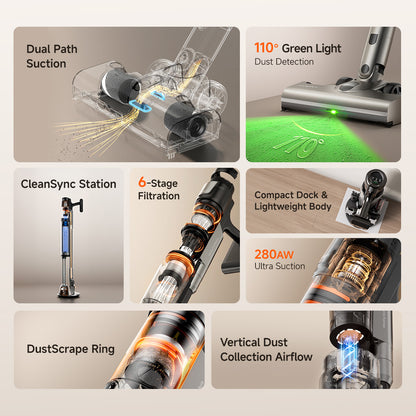 Dual Path Suction

110° Green Light
Dust Detection

110°

CleanSync Station

6-Stage Filtration

Compact Dock & Lightweight Body

280AW
Ultra Suction

DustScrape Ring

Vertical Dust Collection Airflow