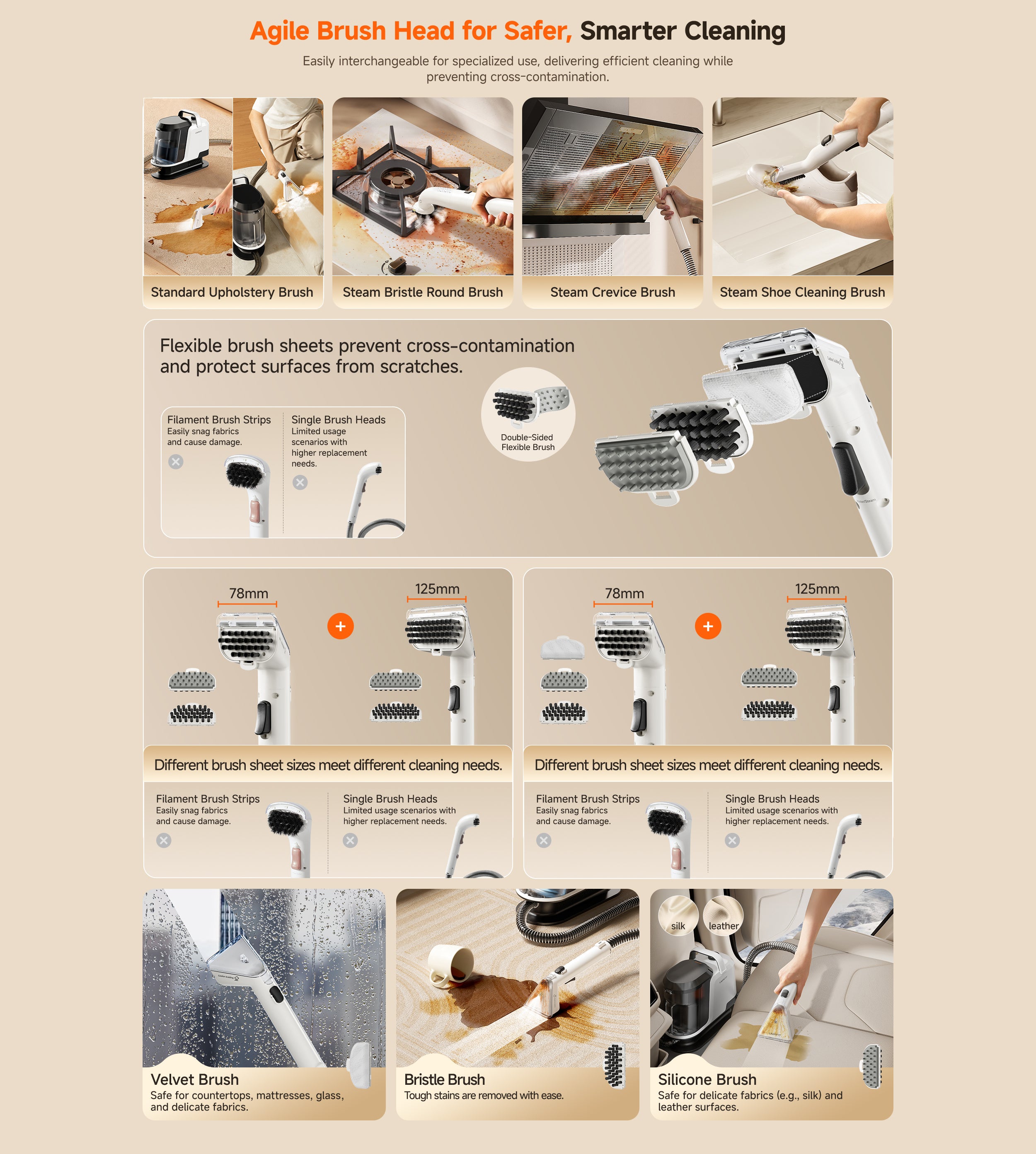 Agile Brush Head for Safer, Smarter Cleaning

Easily interchangeable for specialized use, delivering efficient cleaning while preventing cross-contamination.

Standard Upholstery Brush

Steam Bristle Round Brush

Steam Crevice Brush

Steam Shoe Cleaning Brush

Flexible brush sheets prevent cross-contamination and protect surfaces from scratches.

Filament Brush Strips
Easily snag fabrics and cause damage.

Single Brush Heads
Limited usage scenarios with higher replacement needs.

Double-Sided Flexible Brush

78mm

125mm

Different brush sheet sizes meet different cleaning needs.

Filament Brush Strips
Easily snag fabrics and cause damage.

Single Brush Heads
Limited usage scenarios with higher replacement needs.

78mm

125mm

Different brush sheet sizes meet different cleaning needs.

Filament Brush Strips
Easily snag fabrics and cause damage.

Single Brush Heads
Limited usage scenarios with higher replacement needs.

Velvet Brush
Safe for countertops, mattresses, glass, and delicate fabrics.

Bristle Brush
Tough stains are removed with ease.

silk

leather

Silicone Brush
Safe for delicate fabrics (e.g., silk) and leather surfaces.